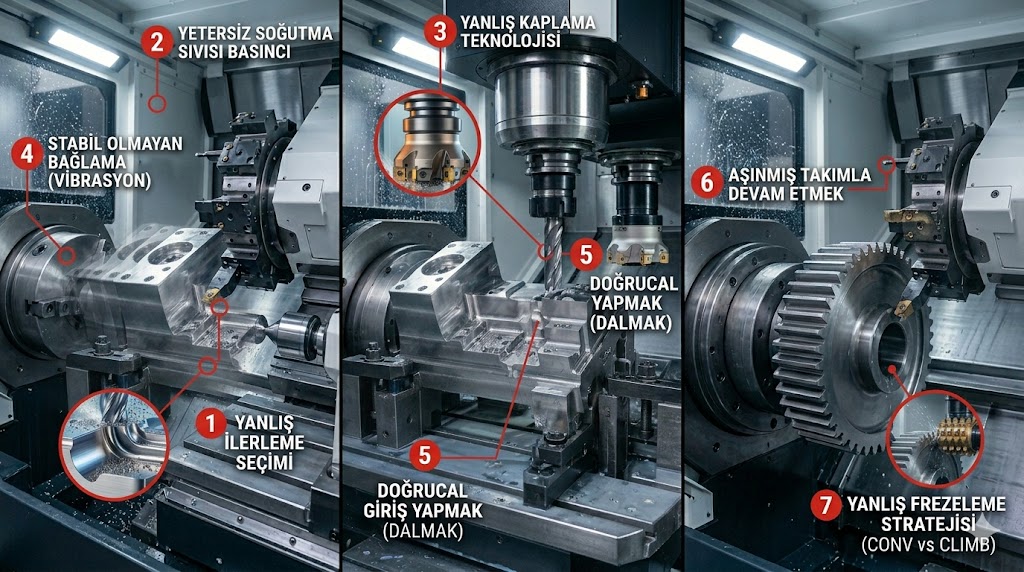 2 YETERSİZ SOĞUTMA SIVISI BASINCI

4 STABİL OLMAYAN BAĞLAMA (VİBRASYON)

1 YANLIŞ İLERLEME SEÇİMİ

3 YANLIŞ KAPLAMA TEKNOLOJİSİ

5 DOĞRUCAL YAPMAK (DALMAK)

5 DOĞRUCAL GİRİŞ YAPMAK (DALMAK)

6 AŞINMIŞ TAKIMLA DEVAM ETMEK

7 YANLIŞ FREZELEME STRATEJİSİ (CONV vs CLIMB)